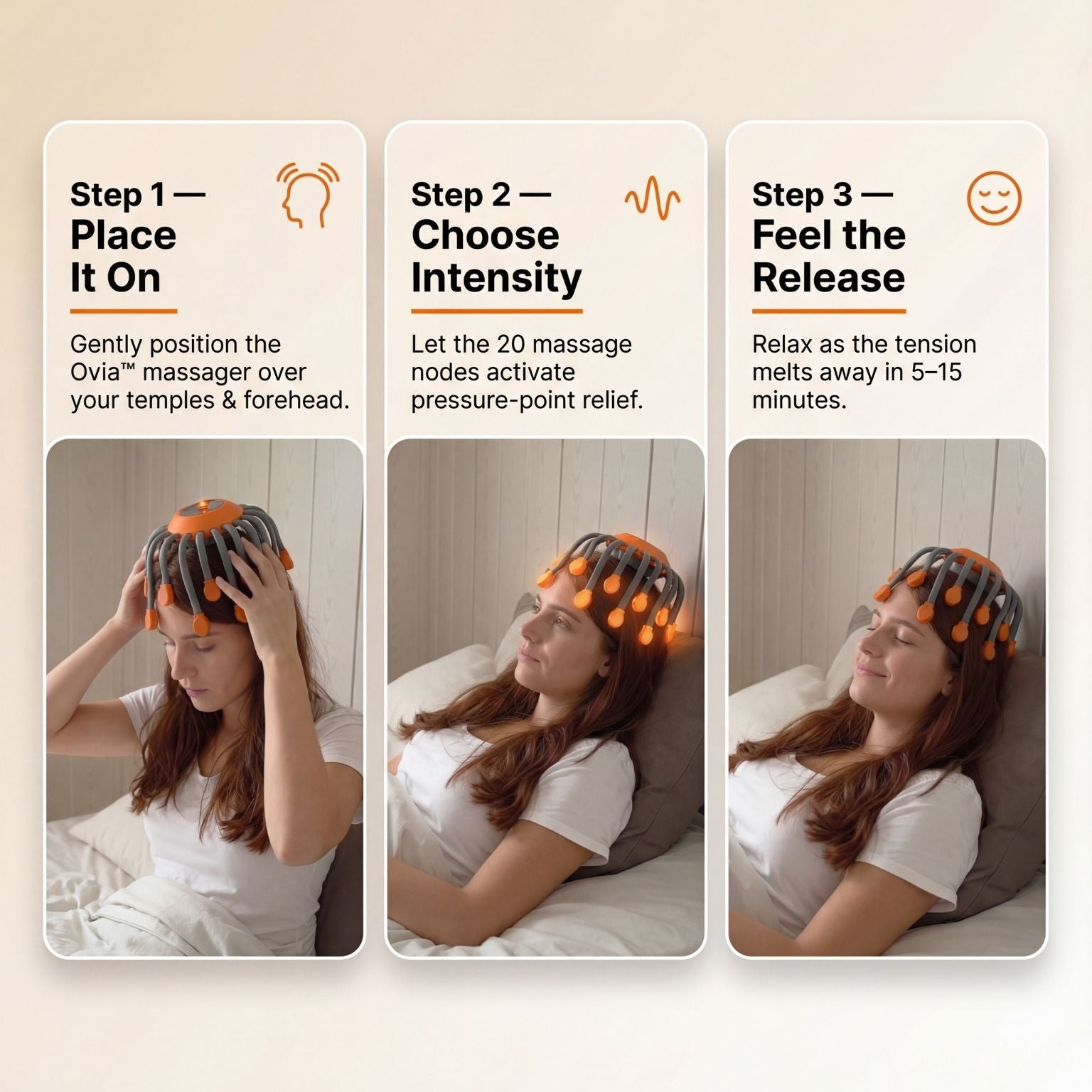 Step 1 —
Place It On

Gently position the Ovia™ massager over your temples & forehead.

Step 2 —
Choose Intensity

Let the 20 massage nodes activate pressure-point relief.

Step 3 —
Feel the Release

Relax as the tension melts away in 5–15 minutes.