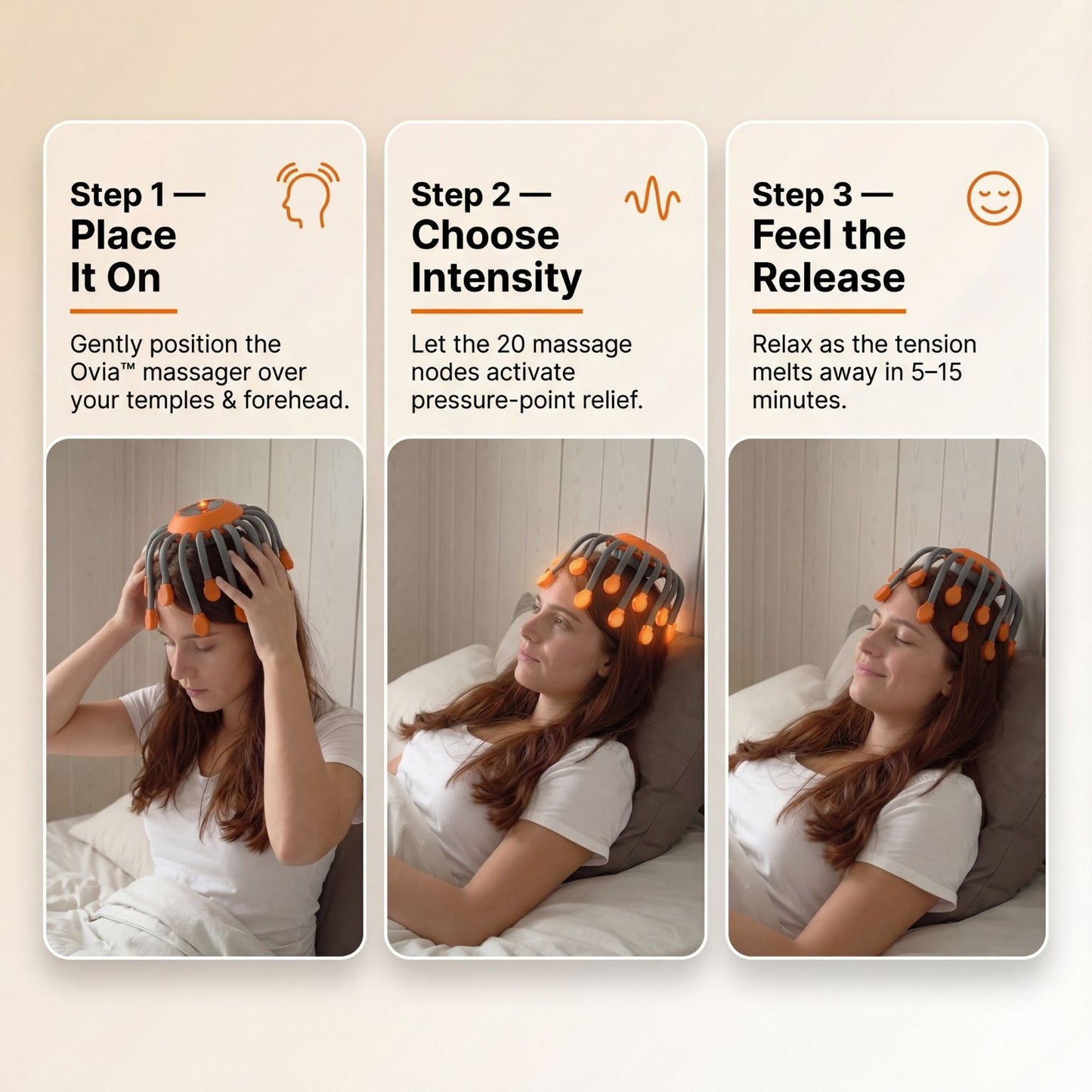 Step 1 —
Place
It On

Gently position the Ovia™ massager over your temples & forehead.

Step 2 —
Choose
Intensity

Let the 20 massage nodes activate pressure-point relief.

Step 3 —
Feel the
Release

Relax as the tension melts away in 5–15 minutes.